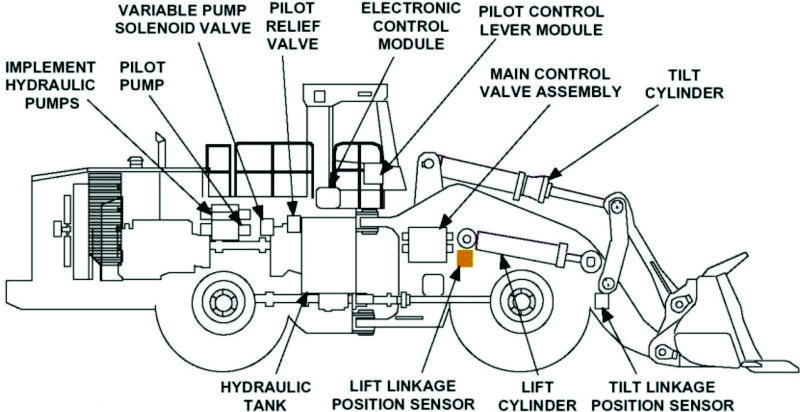 VARIABLE PUMP SOLENOID VALVE

PILOT RELIEF VALVE

ELECTRONIC CONTROL MODULE

PILOT CONTROL LEVER MODULE

IMPLEMENT HYDRAULIC PUMPS

PILOT PUMP

MAIN CONTROL VALVE ASSEMBLY

TILT CYLINDER

HYDRAULIC TANK

LIFT LINKAGE POSITION SENSOR

LIFT CYLINDER

TILT LINKAGE POSITION SENSOR