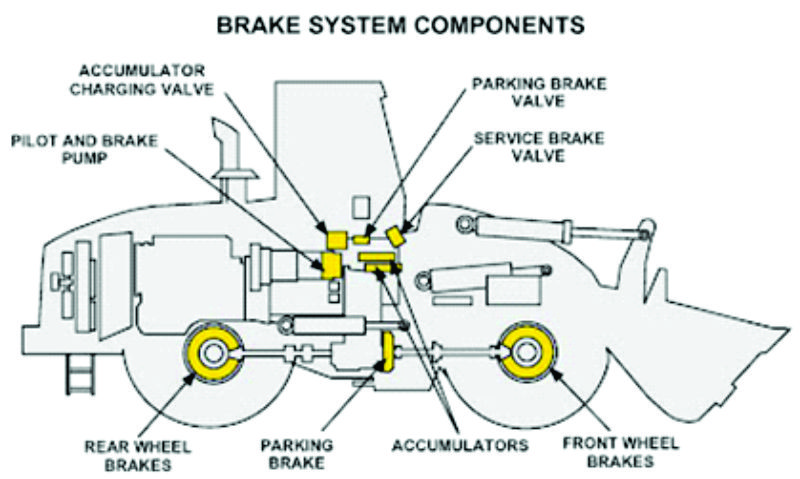 BRAKE SYSTEM COMPONENTS

ACCUMULATOR CHARGING VALVE

PARKING BRAKE VALVE

PILOT AND BRAKE PUMP

SERVICE BRAKE VALVE

REAR WHEEL BRAKES

PARKING BRAKE

ACCUMULATORS

FRONT WHEEL BRAKES